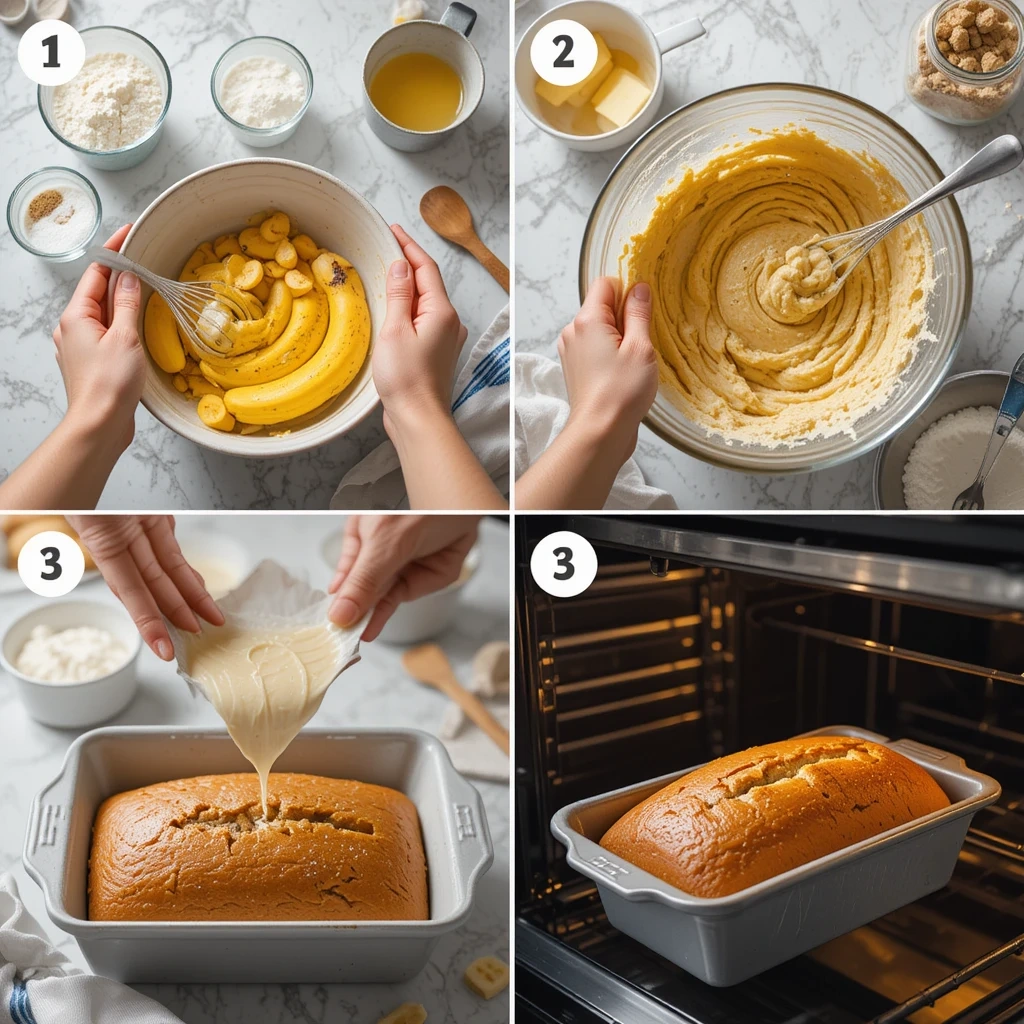 1

2

3

3